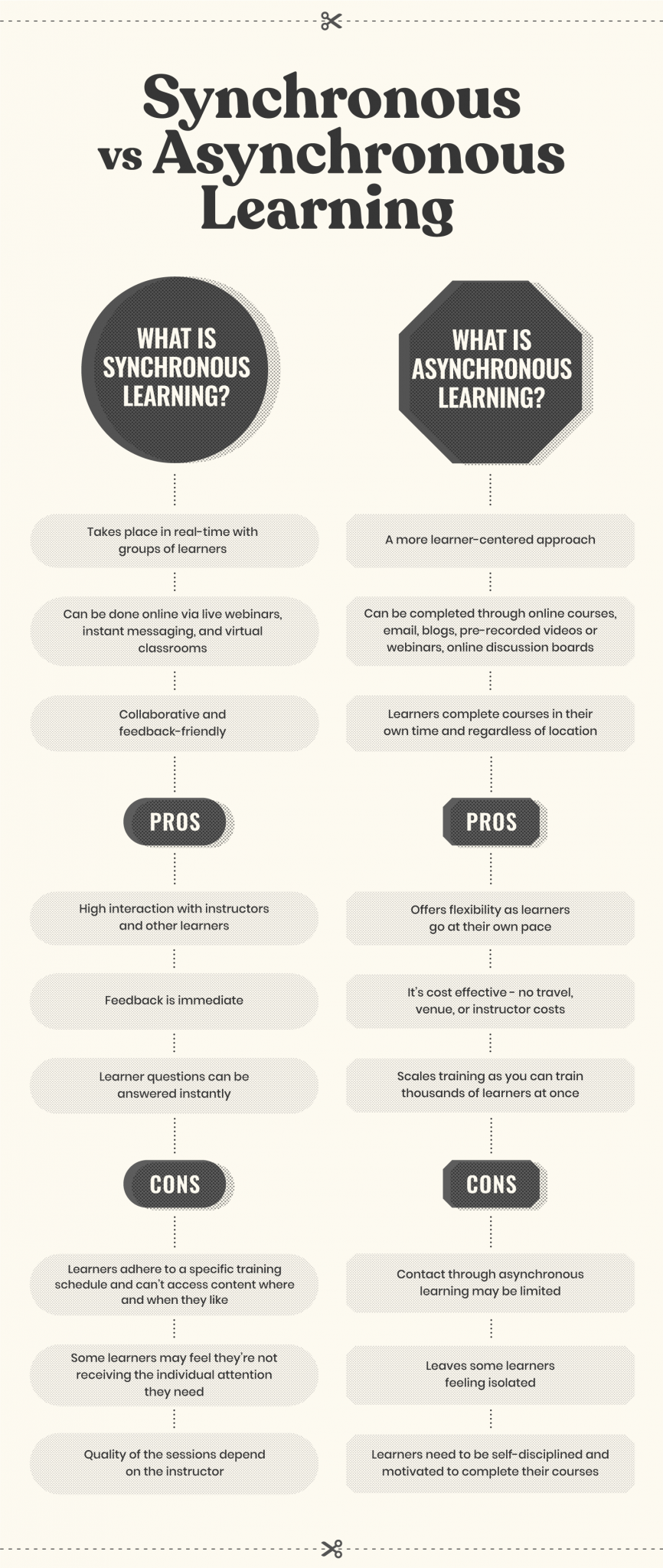 Synchronous vs Asynchronous Learning

WHAT IS SYNCHRONOUS LEARNING?

Takes place in real-time with groups of learners

Can be done online via live webinars, instant messaging, and virtual classrooms

Collaborative and feedback-friendly

PROS

High interaction with instructors and other learners

Feedback is immediate

Learner questions can be answered instantly

CONS

Learners adhere to a specific training schedule and can't access content where and when they like

Some learners may feel they're not receiving the individual attention they need

Quality of the sessions depend on the instructor

WHAT IS ASYNCHRONOUS LEARNING?

A more learner-centered approach

Can be completed through online courses, email, blogs, pre-recorded videos or webinars, online discussion boards

Learners complete courses in their own time and regardless of location

PROS

Offers flexibility as learners go at their own pace

It's cost effective - no travel, venue, or instructor costs

Scales training as you can train thousands of learners at once

CONS

Contact through asynchronous learning may be limited

Leaves some learners feeling isolated

Learners need to be self-disciplined and motivated to complete their courses