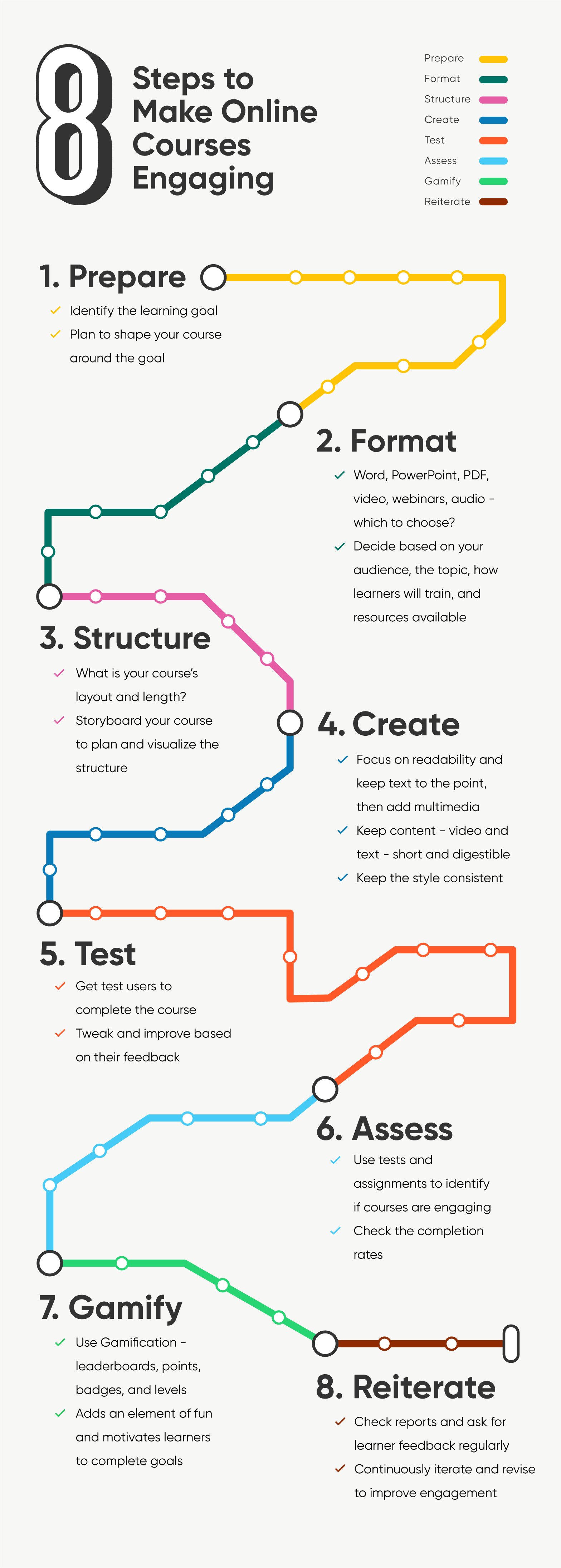 8 Steps to Make Online Courses Engaging

Prepare
Format
Structure
Create
Test
Assess
Gamify
Reiterate

1. Prepare
✓ Identify the learning goal
✓ Plan to shape your course around the goal

2. Format
✓ Word, PowerPoint, PDF, video, webinars, audio - which to choose?
✓ Decide based on your audience, the topic, how learners will train, and resources available

3. Structure
✓ What is your course's layout and length?
✓ Storyboard your course to plan and visualize the structure

4. Create
✓ Focus on readability and keep text to the point, then add multimedia
✓ Keep content - video and text - short and digestible
✓ Keep the style consistent

5. Test
✓ Get test users to complete the course
✓ Tweak and improve based on their feedback

6. Assess
✓ Use tests and assignments to identify if courses are engaging
✓ Check the completion rates

7. Gamify
✓ Use Gamification - leaderboards, points, badges, and levels
✓ Adds an element of fun and motivates learners to complete goals

8. Reiterate
✓ Check reports and ask for learner feedback regularly
✓ Continuously iterate and revise to improve engagement